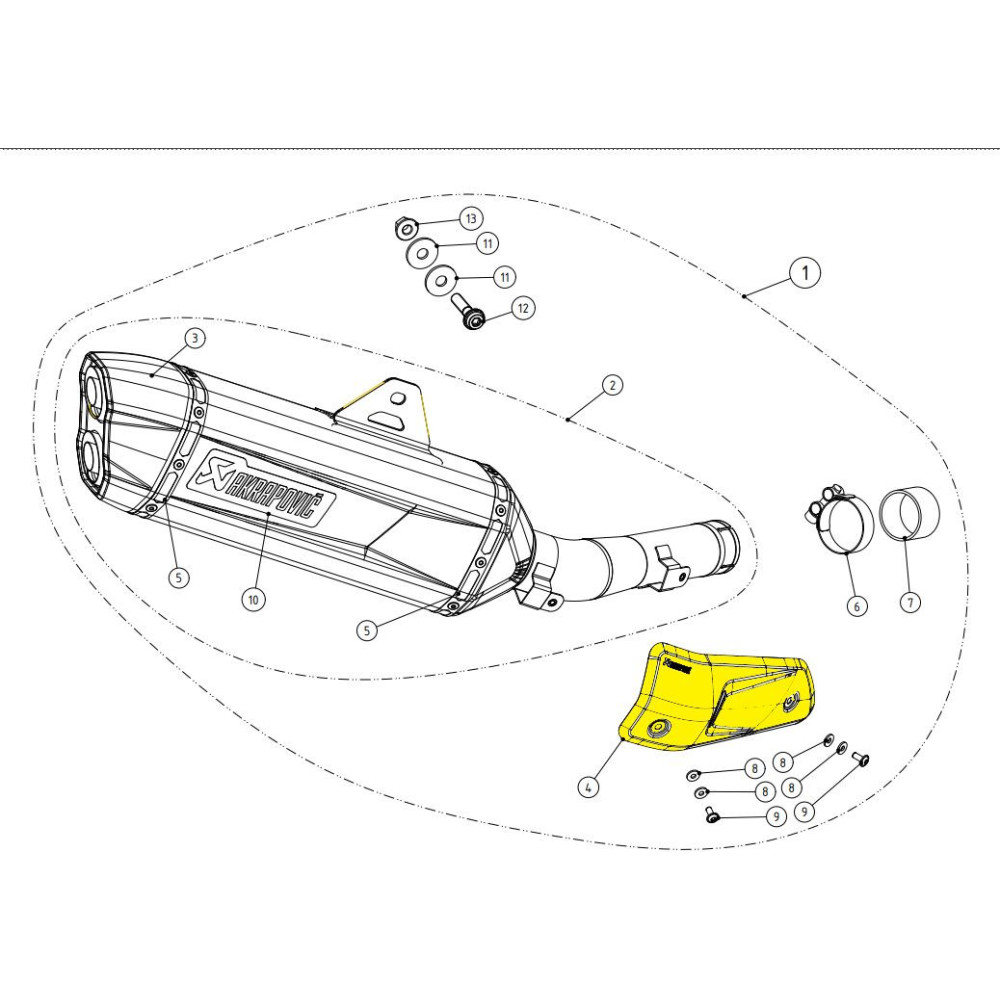 13
11
11
12
1
3
2
AKRAPOVIČ
5
10
5
6
7
4
8
8
8
8
9
9