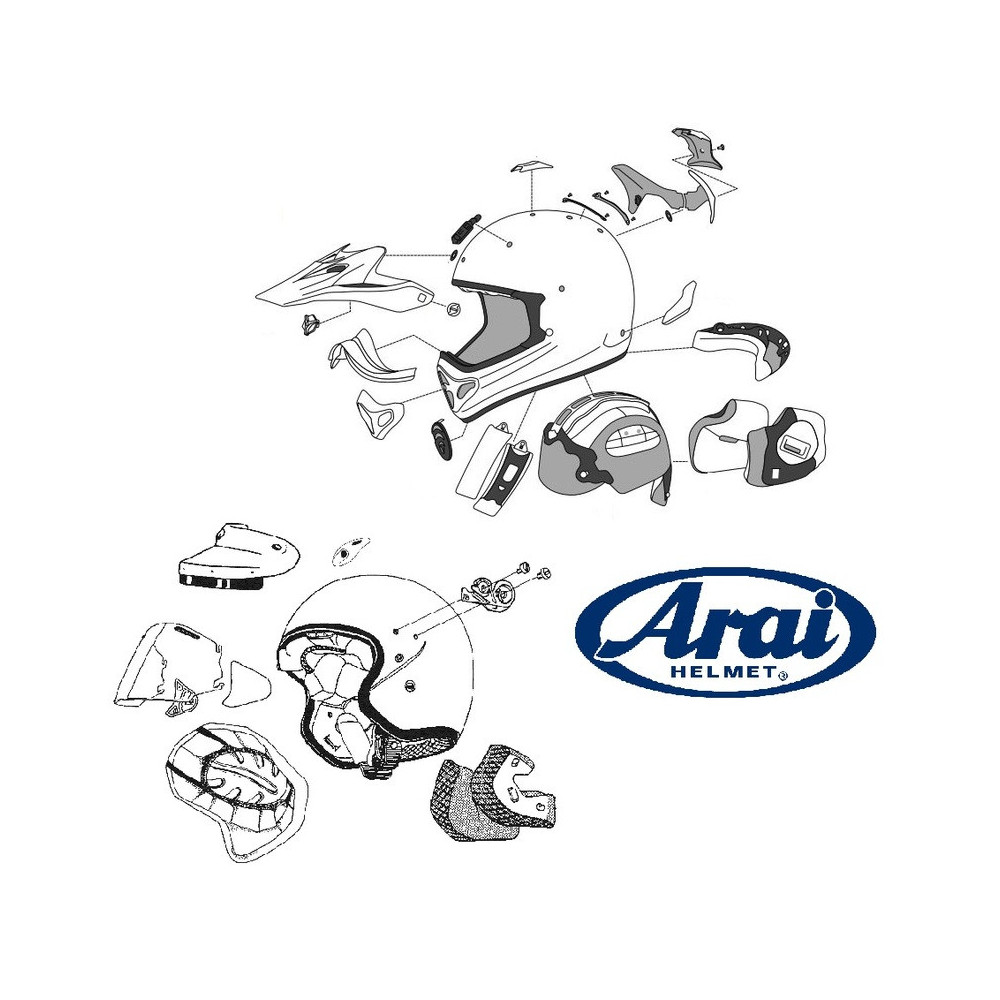 Arai
HELMET®