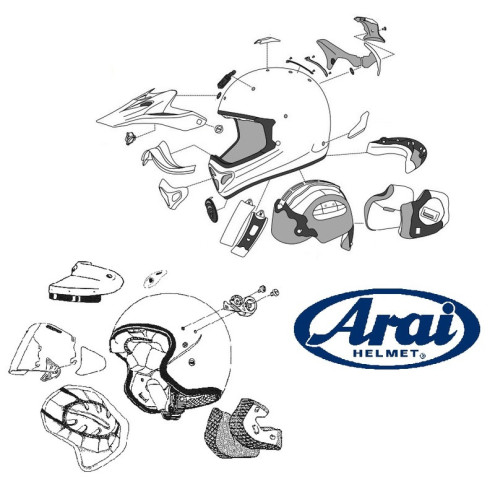 Arai
HELMET®