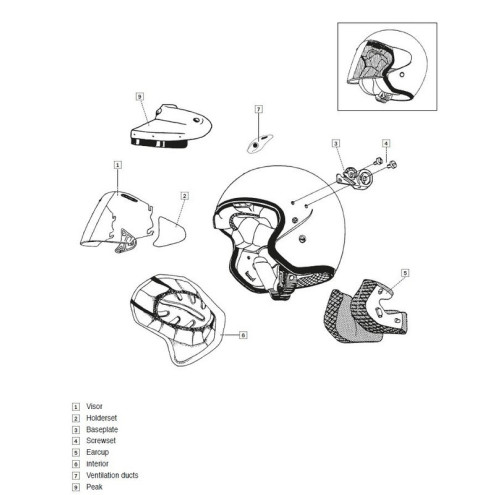 9

7

3

4

1

2

5

6

1 Visor
2 Holderset
3 Baseplate
4 Screwset
5 Earcup
6 Interior
7 Ventilation ducts
9 Peak