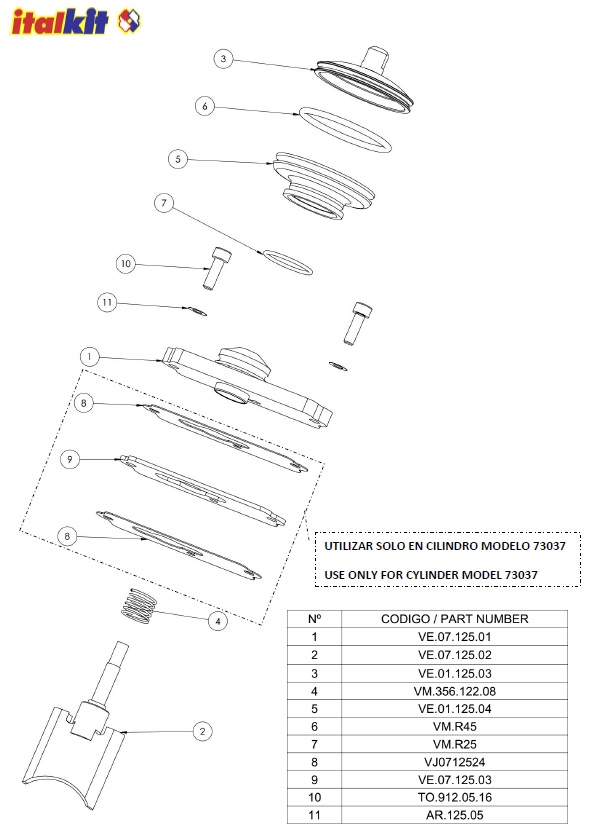 italkit

3

6

5

7

10

11

1

8

9

8

4

2

UTILIZAR SOLO EN CILINDRO MODELO 73037

USE ONLY FOR CYLINDER MODEL 73037

| Nº | CODIGO / PART NUMBER |
|---|---|
| 1 | VE.07.125.01 |
| 2 | VE.07.125.02 |
| 3 | VE.01.125.03 |
| 4 | VM.356.122.08 |
| 5 | VE.01.125.04 |
| 6 | VM.R45 |
| 7 | VM.R25 |
| 8 | VJ0712524 |
| 9 | VE.07.125.03 |
| 10 | TO.912.05.16 |
| 11 | AR.125.05 |